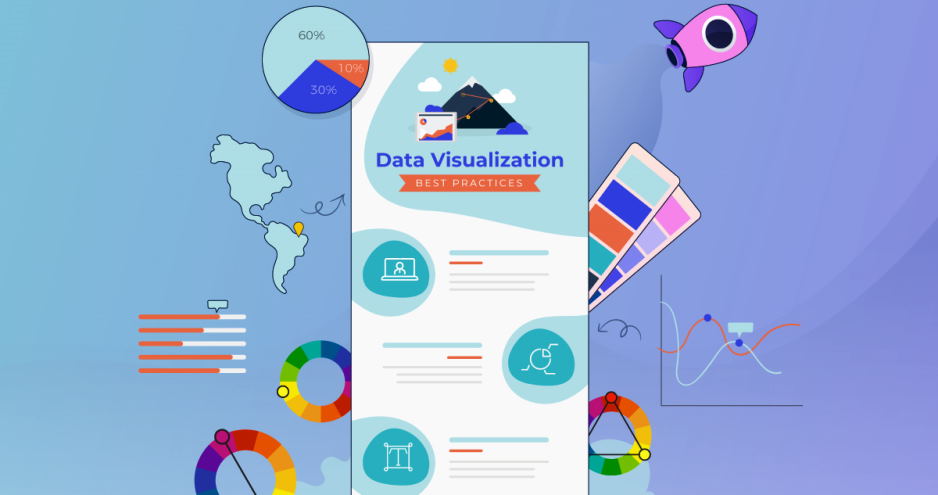 60%
10%
30%
Data Visualization
BEST PRACTICES